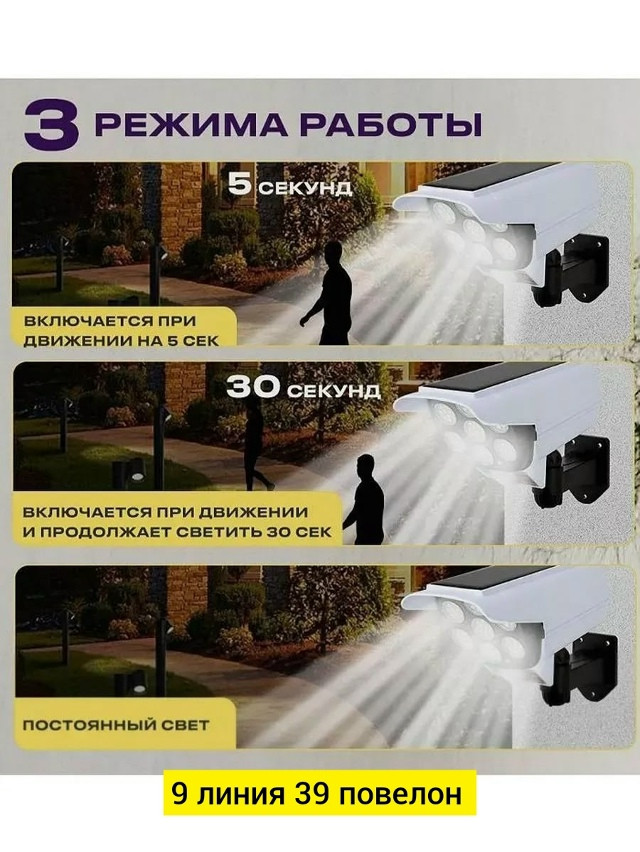 3 РЕЖИМА РАБОТЫ

5 СЕКУНД

ВКЛЮЧАЕТСЯ ПРИ ДВИЖЕНИИ НА 5 СЕК

30 СЕКУНД

ВКЛЮЧАЕТСЯ ПРИ ДВИЖЕНИИ И ПРОДОЛЖАЕТ СВЕТИТЬ 30 СЕК

ПОСТОЯННЫЙ СВЕТ

9 линия 39 повелон