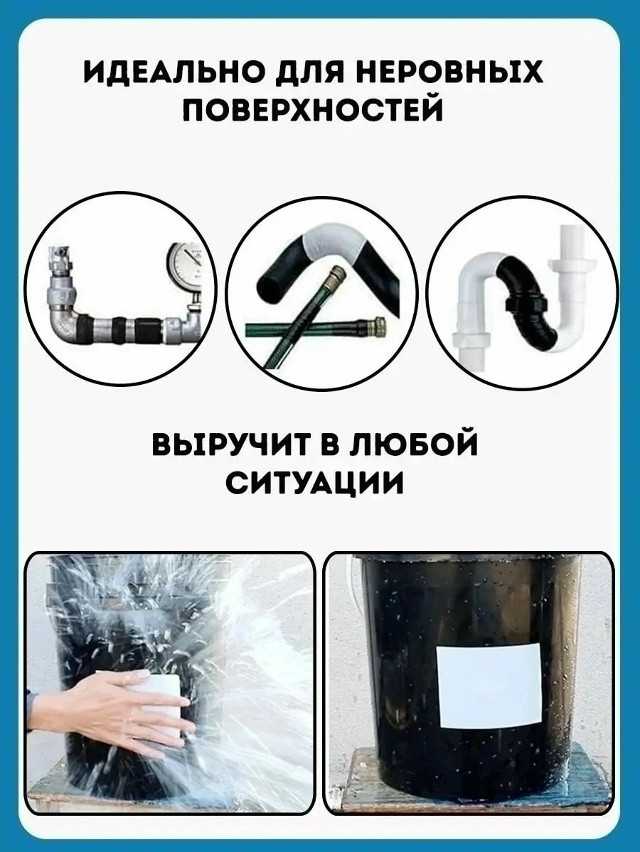 ИДЕАЛЬНО ДЛЯ НЕРОВНЫХ ПОВЕРХНОСТЕЙ

ВЫРУЧИТ В ЛЮБОЙ СИТУАЦИИ